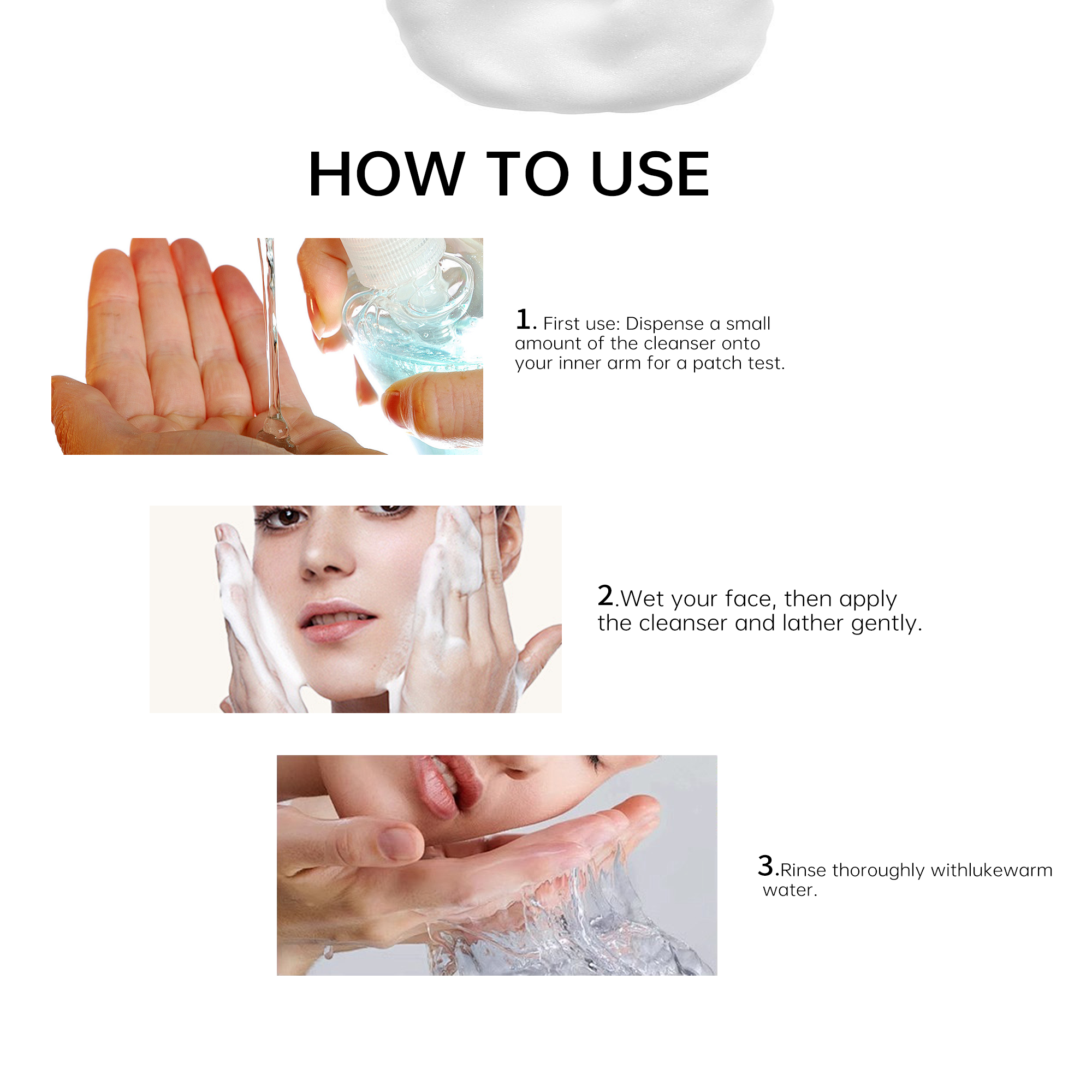 HOW TO USE

1. First use: Dispense a small amount of the cleanser onto your inner arm for a patch test.

2.Wet your face, then apply the cleanser and lather gently.

3.Rinse thoroughly withlukewarm water.